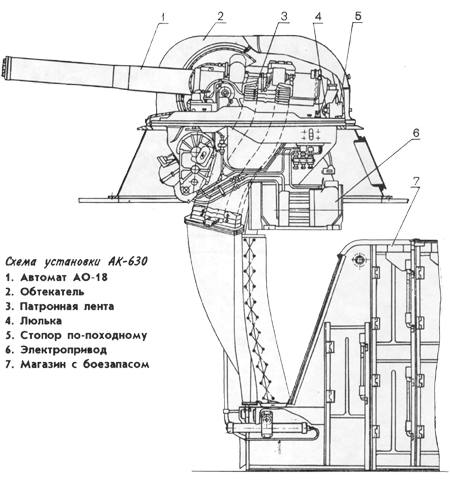 1
2
3
4
5
6
7

Схема установки АК-630
1. Автомат АО-18
2. Обтекатель
3. Патронная лента
4. Люлька
5. Стопор по-походному
6. Электропривод
7. Магазин с боезапасом